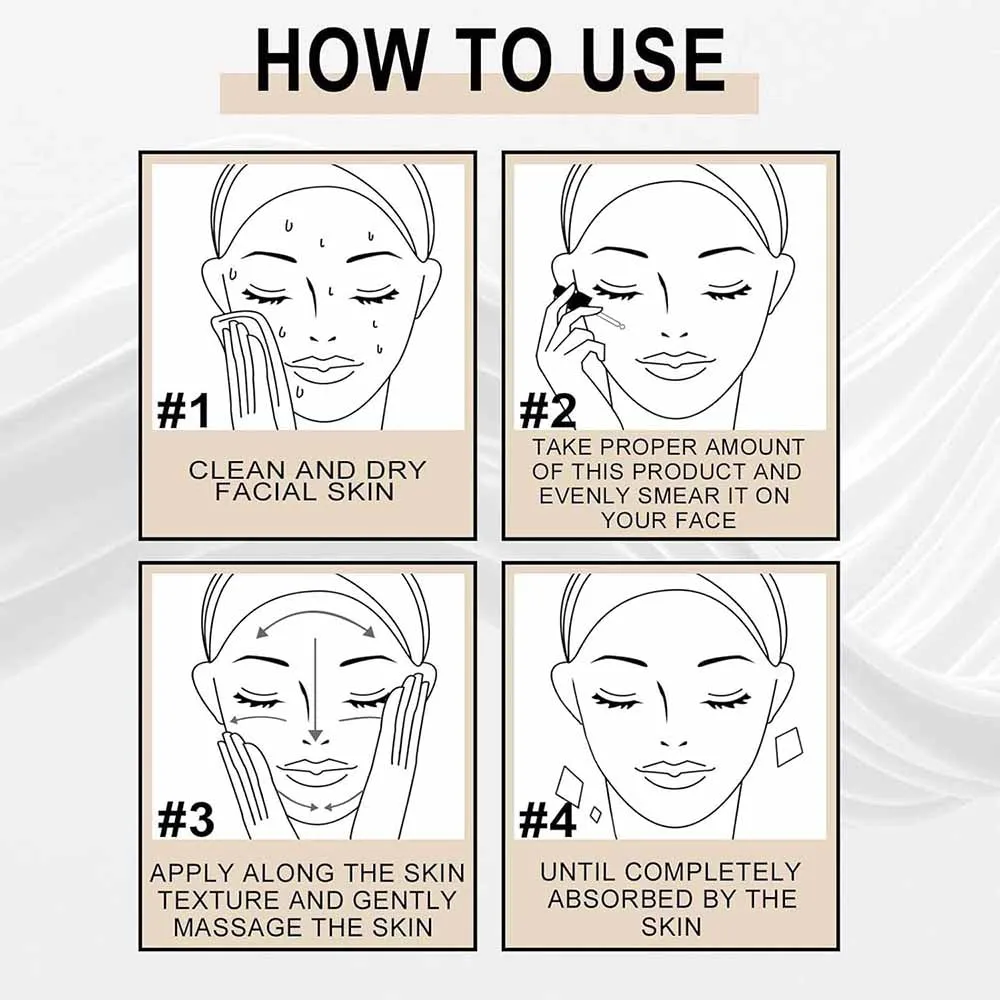 HOW TO USE

#1

CLEAN AND DRY FACIAL SKIN

#2

TAKE PROPER AMOUNT OF THIS PRODUCT AND EVENLY SMEAR IT ON YOUR FACE

#3

APPLY ALONG THE SKIN TEXTURE AND GENTLY MASSAGE THE SKIN

#4

UNTIL COMPLETELY ABSORBED BY THE SKIN