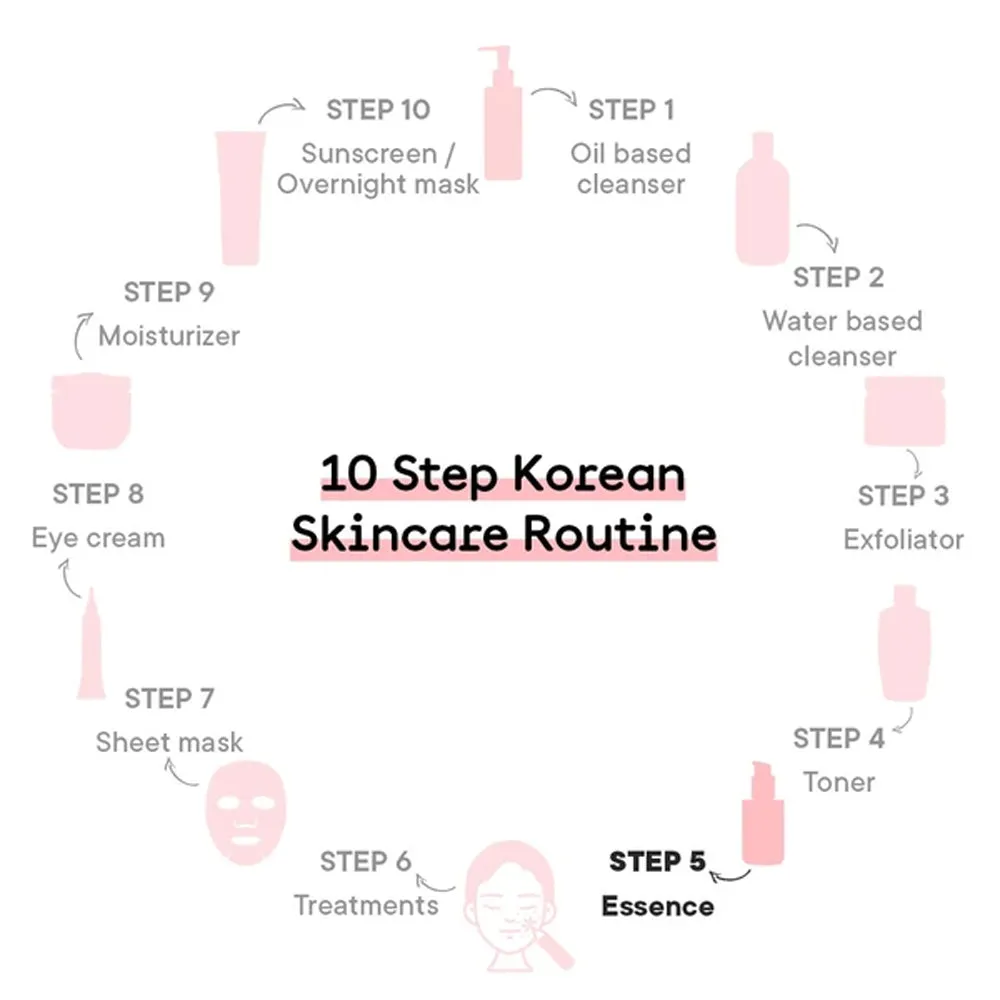 10 Step Korean Skincare Routine

STEP 1
Oil based cleanser

STEP 2
Water based cleanser

STEP 3
Exfoliator

STEP 4
Toner

STEP 5
Essence

STEP 6
Treatments

STEP 7
Sheet mask

STEP 8
Eye cream

STEP 9
Moisturizer

STEP 10
Sunscreen / Overnight mask