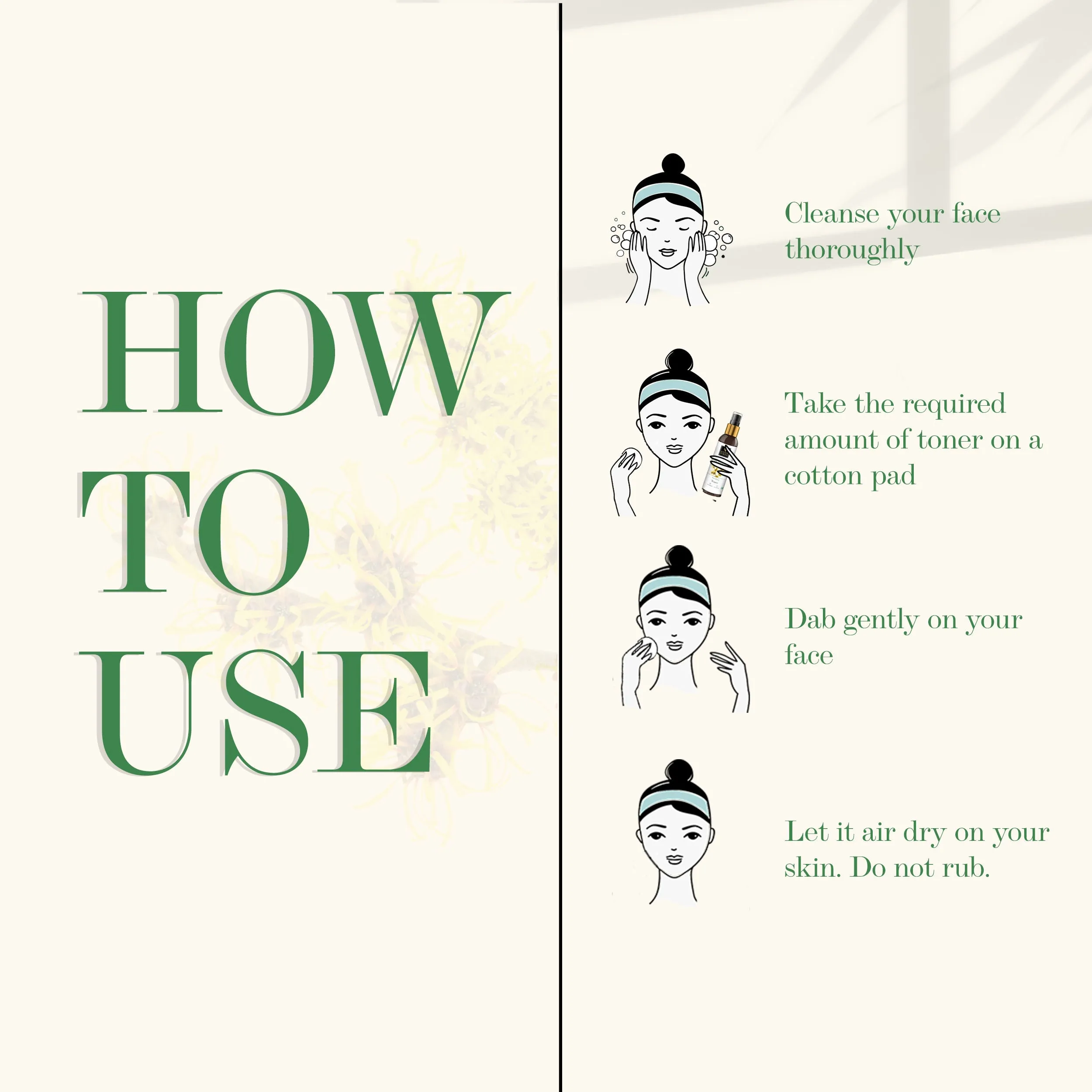 HOW
TO
USE

Cleanse your face thoroughly

Take the required amount of toner on a cotton pad

Dab gently on your face

Let it air dry on your skin. Do not rub.